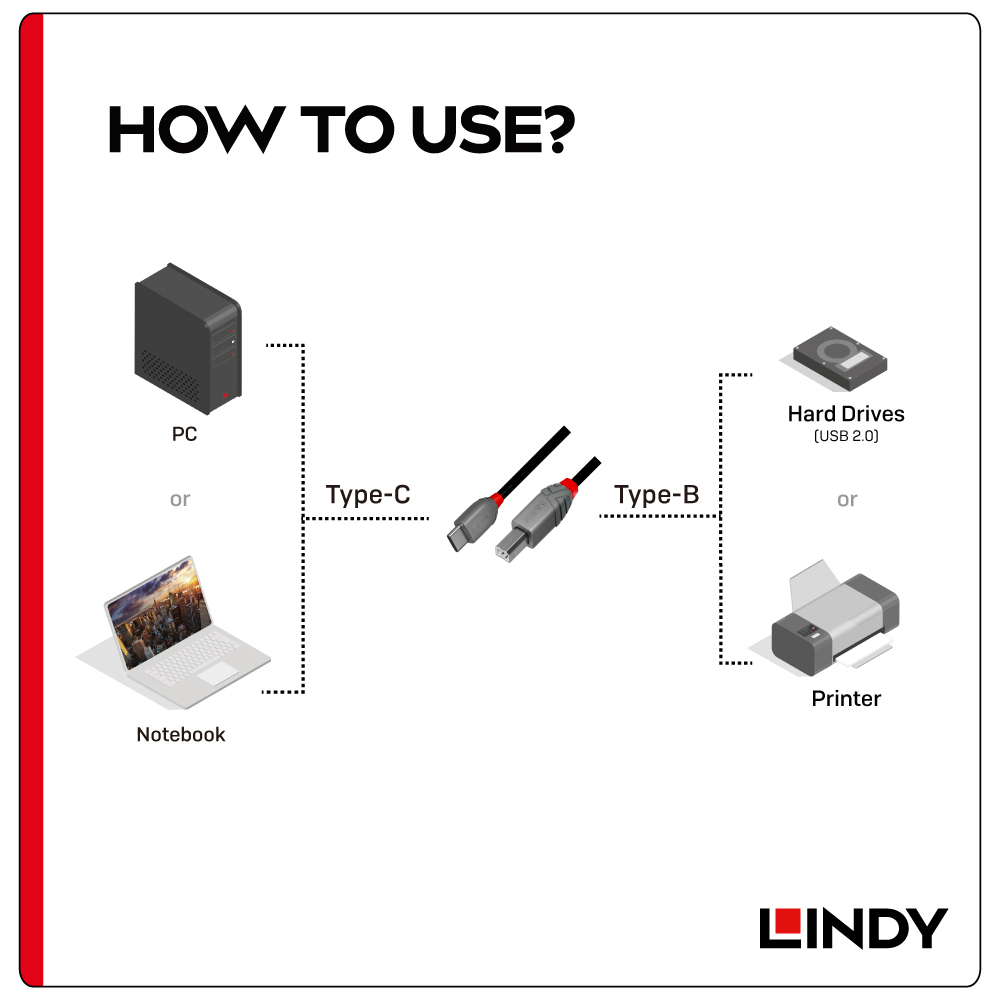 HOW TO USE?

PC

or

Notebook

Type-C

Type-B

Hard Drives
(USB 2.0)

or

Printer

LINDY