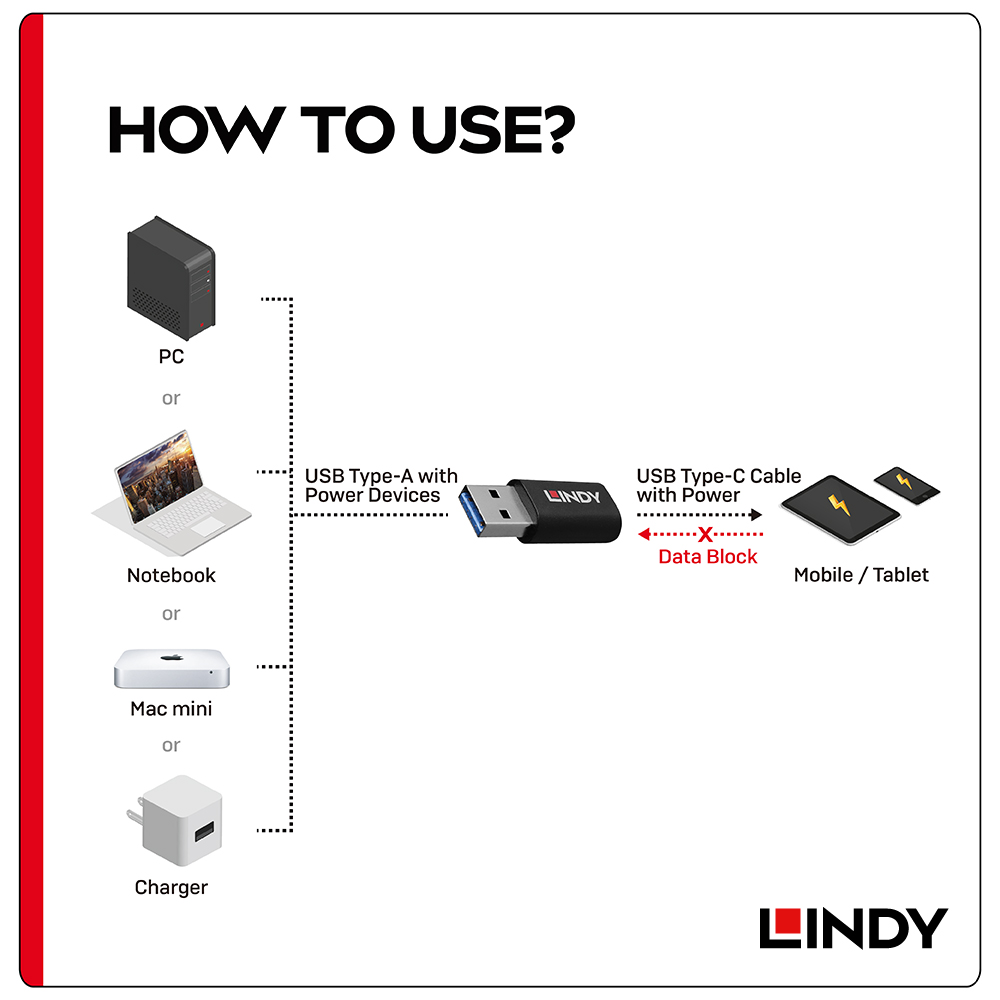 HOW TO USE?

PC

or

Notebook

or

Mac mini

or

Charger

USB Type-A with Power Devices

LINDY

USB Type-C Cable with Power

X

Data Block

Mobile / Tablet

LINDY