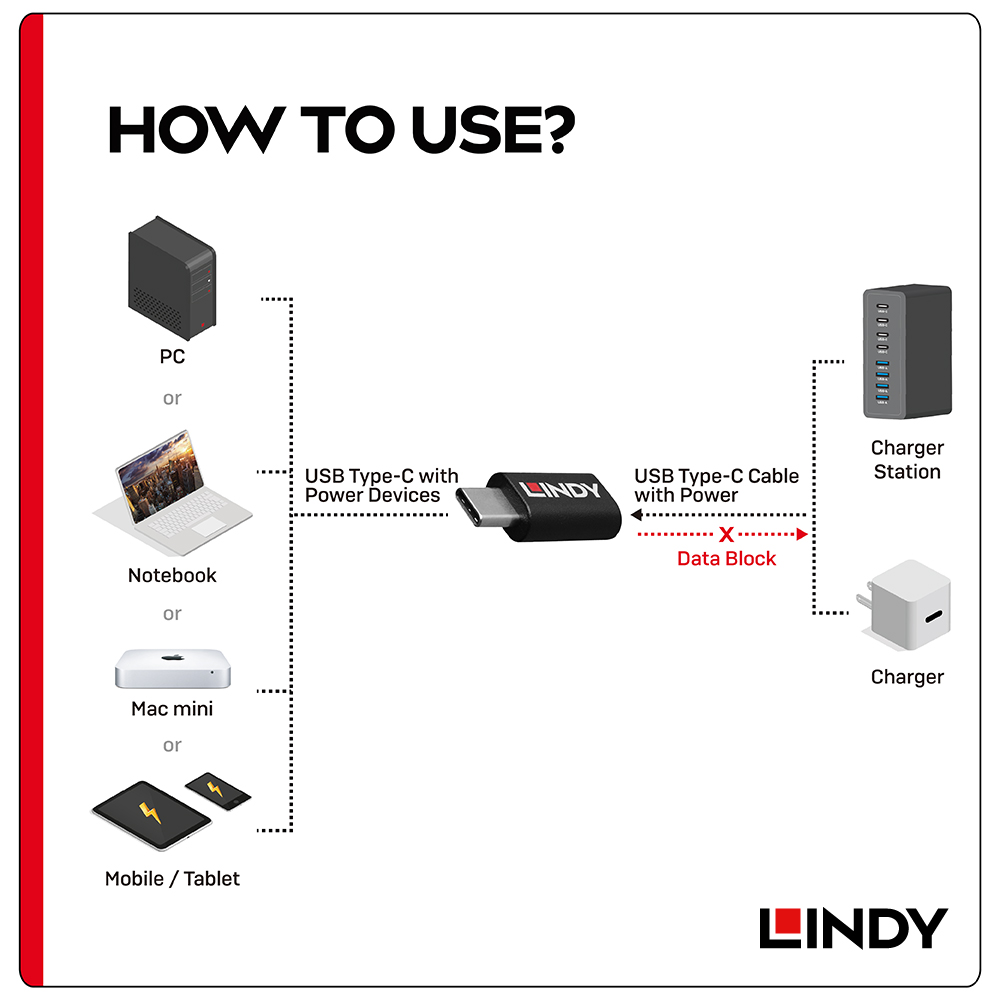 HOW TO USE?

PC

or

Notebook

or

Mac mini

or

Mobile / Tablet

USB Type-C with Power Devices

LINDY

USB Type-C Cable with Power

X

Data Block

Charger Station

Charger

LINDY