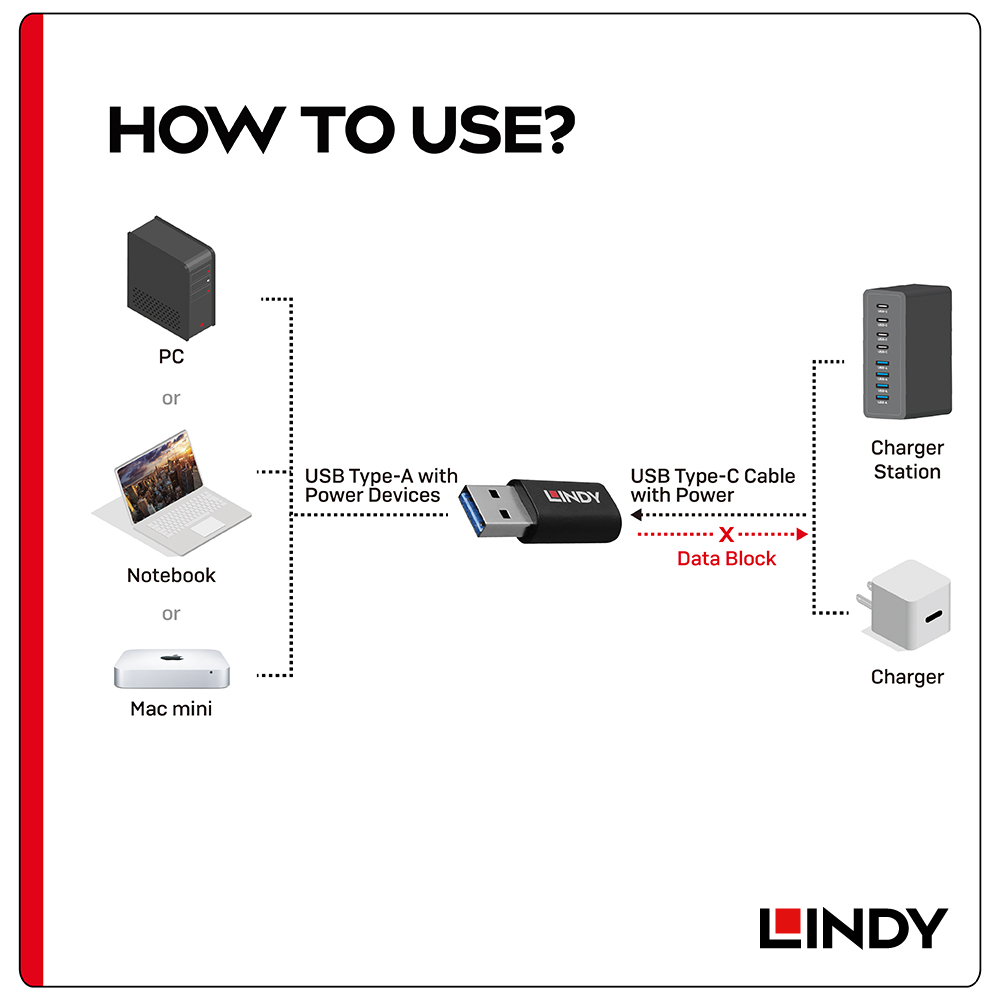 HOW TO USE?

PC

or

Notebook

or

Mac mini

USB Type-A with Power Devices

LINDY

USB Type-C Cable with Power

X

Data Block

Charger Station

Charger

LINDY