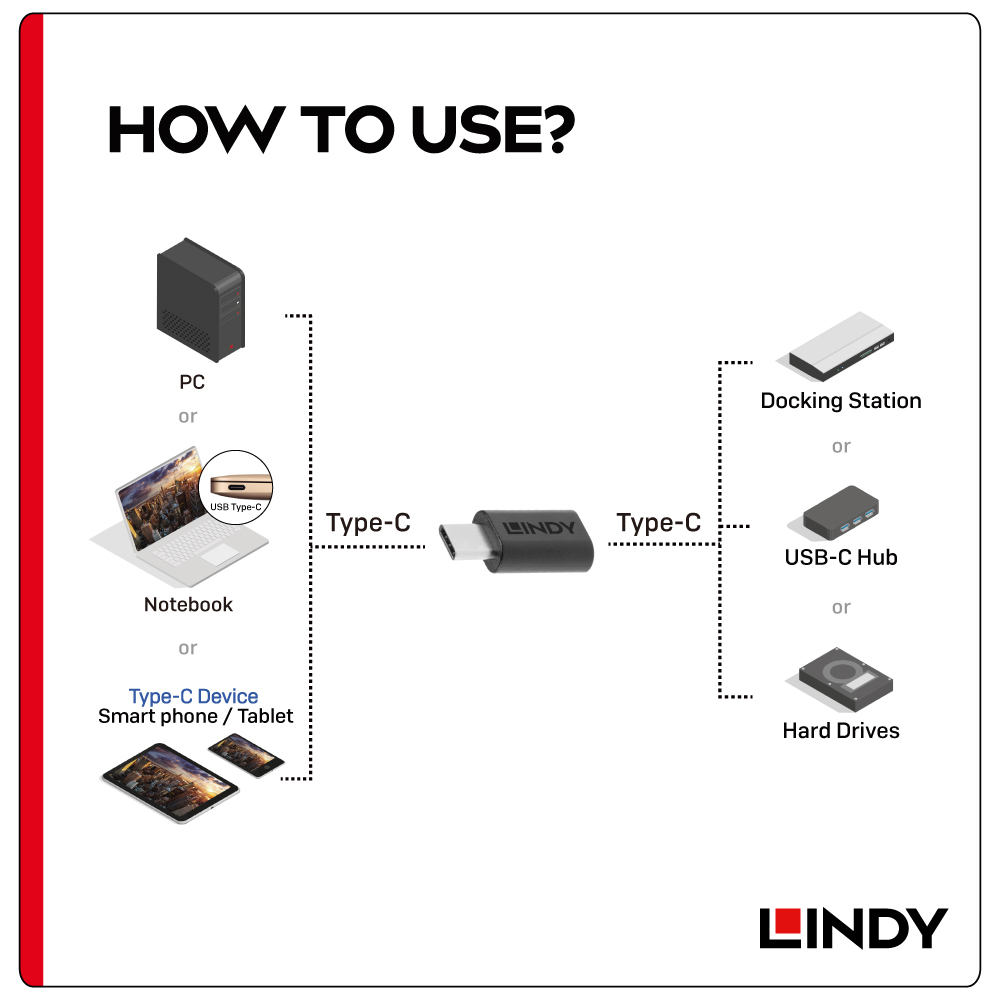 HOW TO USE?

PC

or

USB Type-C

Notebook

or

Type-C Device
Smart phone / Tablet

Type-C

LINDY

Type-C

Docking Station

or

USB-C Hub

or

Hard Drives

LINDY