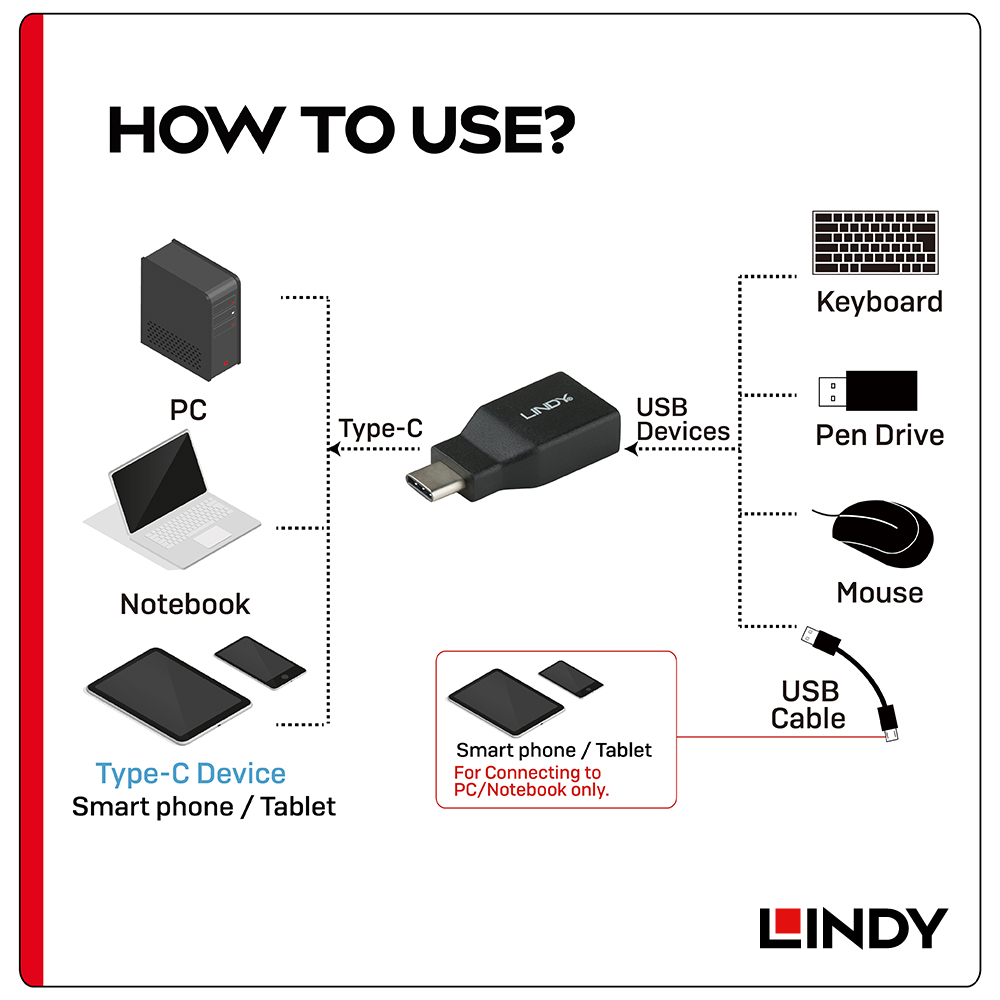 HOW TO USE?

PC

Notebook

Type-C Device
Smart phone / Tablet

Type-C

LINDY

USB
Devices

Keyboard

Pen Drive

Mouse

USB
Cable

Smart phone / Tablet
For Connecting to PC/Notebook only.

LINDY