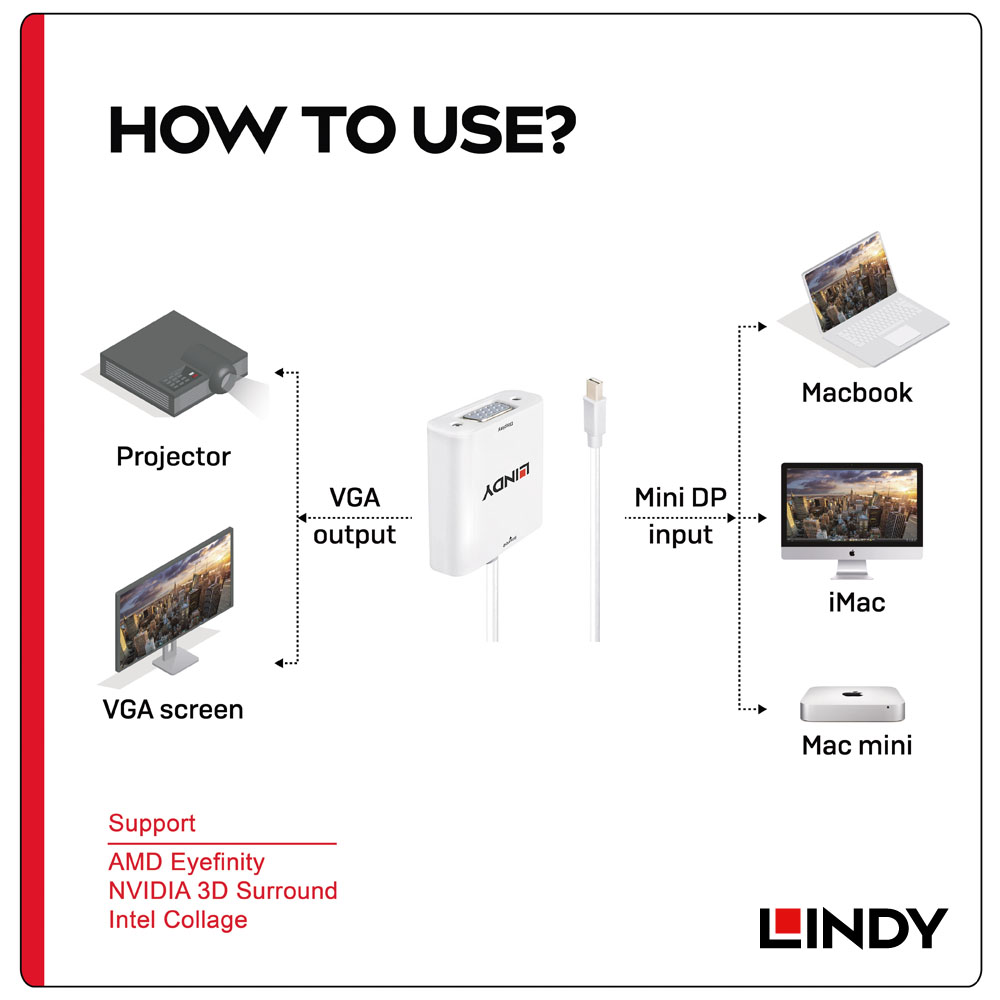 HOW TO USE?

Projector

VGA screen

VGA output

LINDY

Mini DP input

Macbook

iMac

Mac mini

Support

AMD Eyefinity
NVIDIA 3D Surround
Intel Collage

LINDY