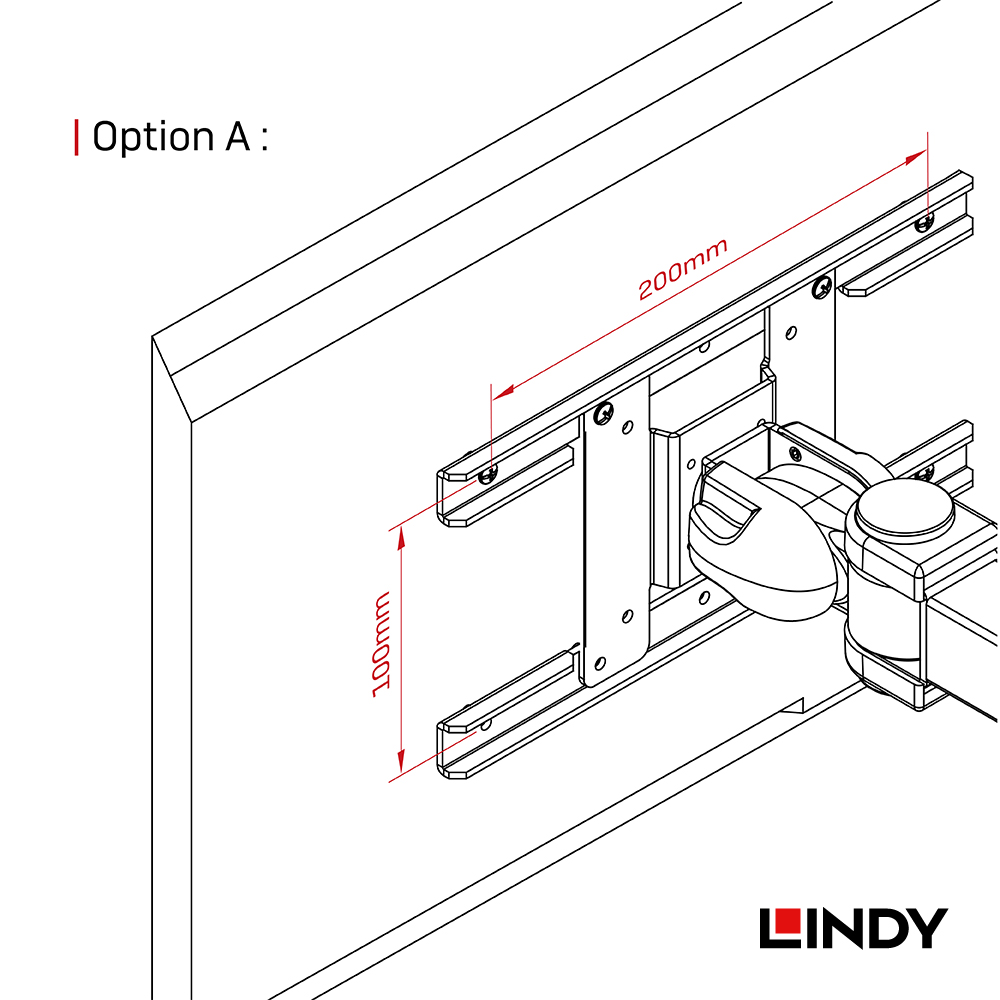 Option A :

200mm

100mm

LINDY