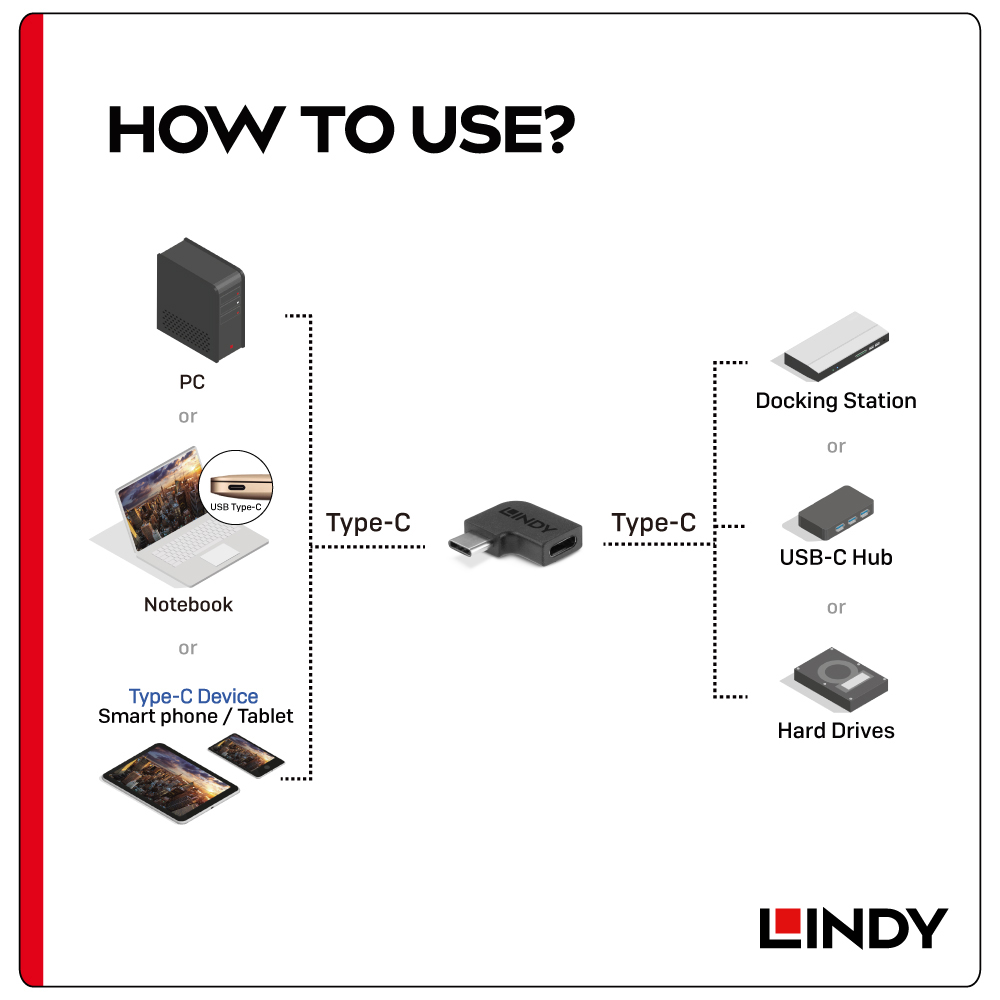 HOW TO USE?

PC

or

USB Type-C

Notebook

or

Type-C Device
Smart phone / Tablet

Type-C

LINDY

Type-C

Docking Station

or

USB-C Hub

or

Hard Drives

LINDY