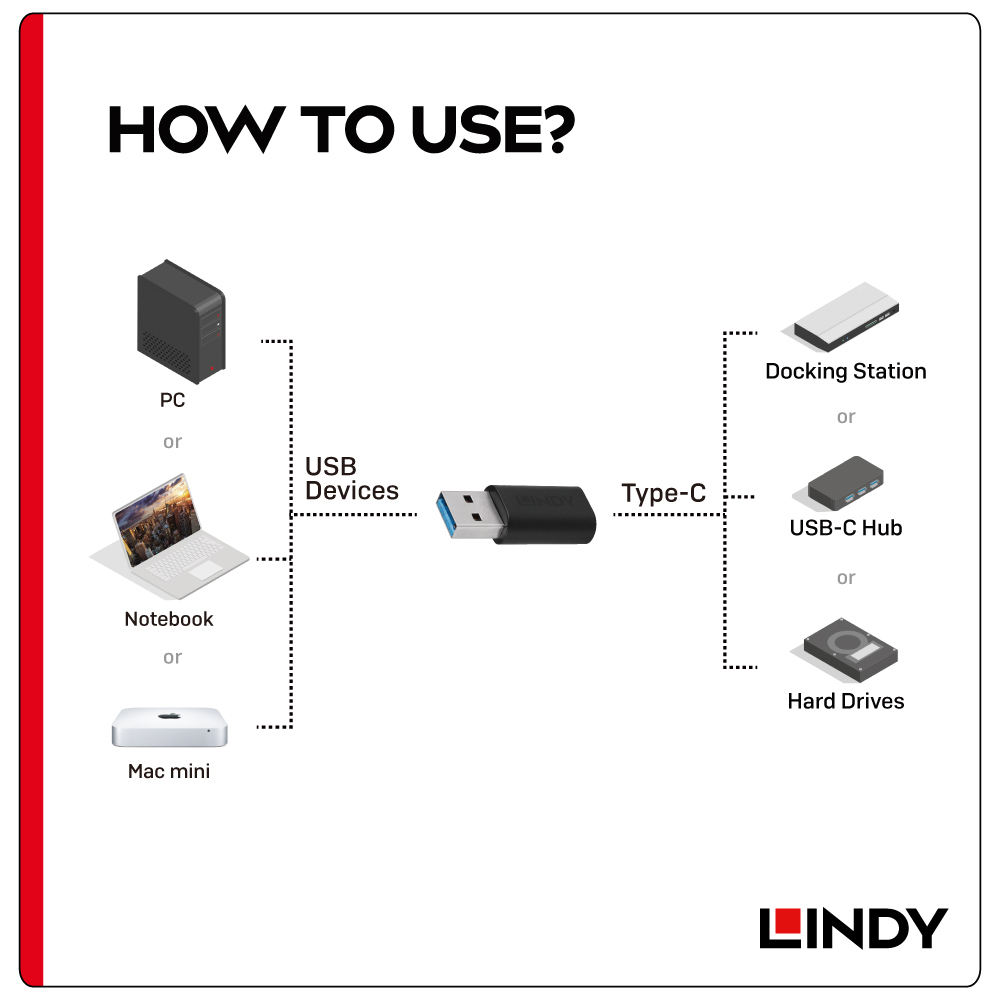 HOW TO USE?

PC

or

Notebook

or

Mac mini

USB Devices

LINDY

Type-C

Docking Station

or

USB-C Hub

or

Hard Drives

LINDY