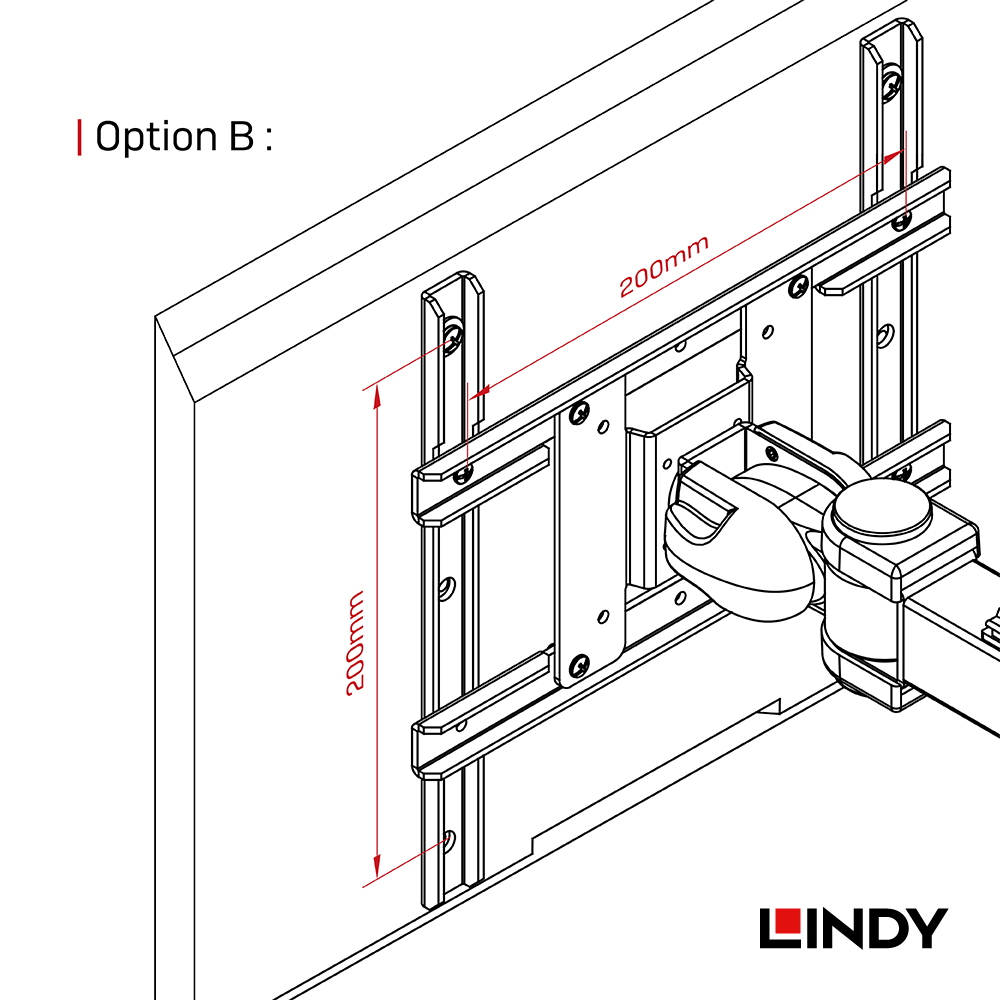 Option B :

200mm

200mm

LINDY